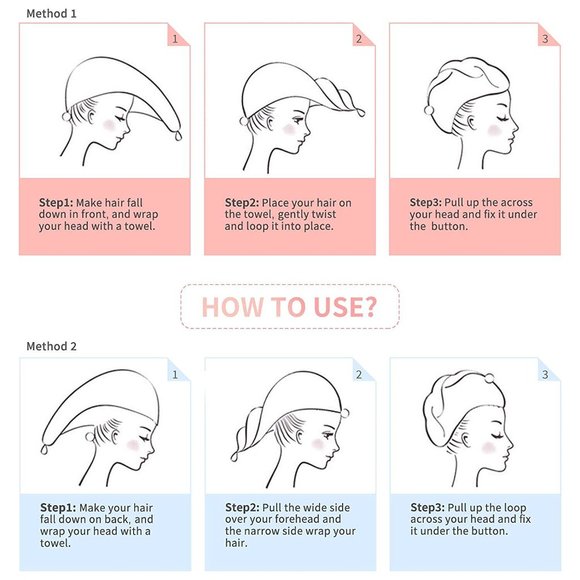 Method 1

1

Step1: Make hair fall down in front, and wrap your head with a towel.

2

Step2: Place your hair on the towel, gently twist and loop it into place.

3

Step3: Pull up the across your head and fix it under the button.

HOW TO USE?

Method 2

1

Step1: Make your hair fall down on back, and wrap your head with a towel.

2

Step2: Pull the wide side over your forehead and the narrow side wrap your hair.

3

Step3: Pull up the loop across your head and fix it under the button.